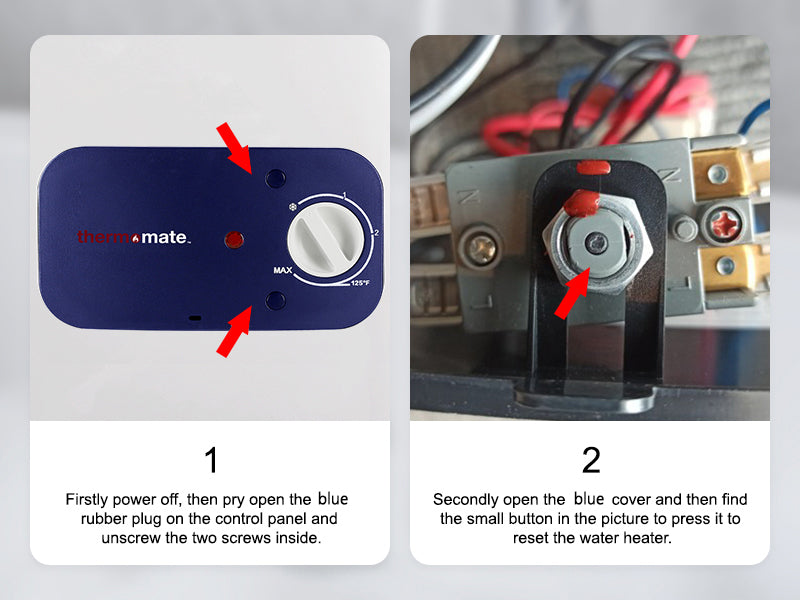 thermomate
1
2
MAX
125°F

1

Firstly power off, then pry open the blue rubber plug on the control panel and unscrew the two screws inside.

N
N
L
L

2

Secondly open the blue cover and then find the small button in the picture to press it to reset the water heater.